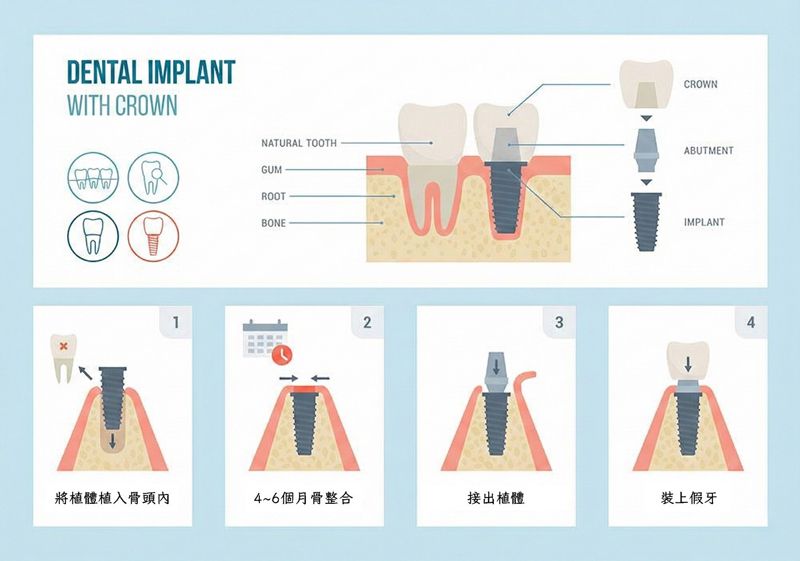 DENTAL IMPLANT
WITH CROWN

NATURAL TOOTH
GUM
ROOT
BONE

CROWN
ABUTMENT
IMPLANT

1
將植體植入骨頭內

2
4~6個月骨整合

3
接出植體

4
裝上假牙