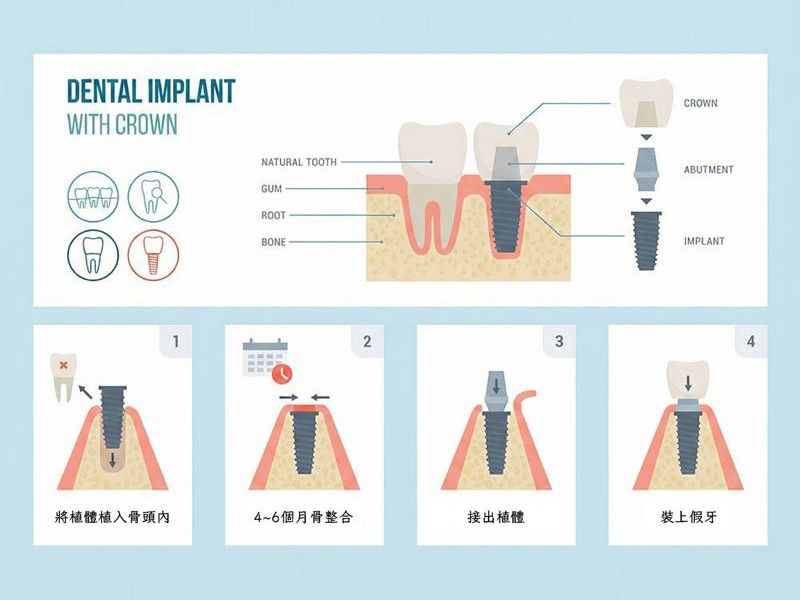 DENTAL IMPLANT
WITH CROWN

NATURAL TOOTH
GUM
ROOT
BONE

CROWN
ABUTMENT
IMPLANT

1
將植體植入骨頭內

2
4~6個月骨整合

3
接出植體

4
裝上假牙